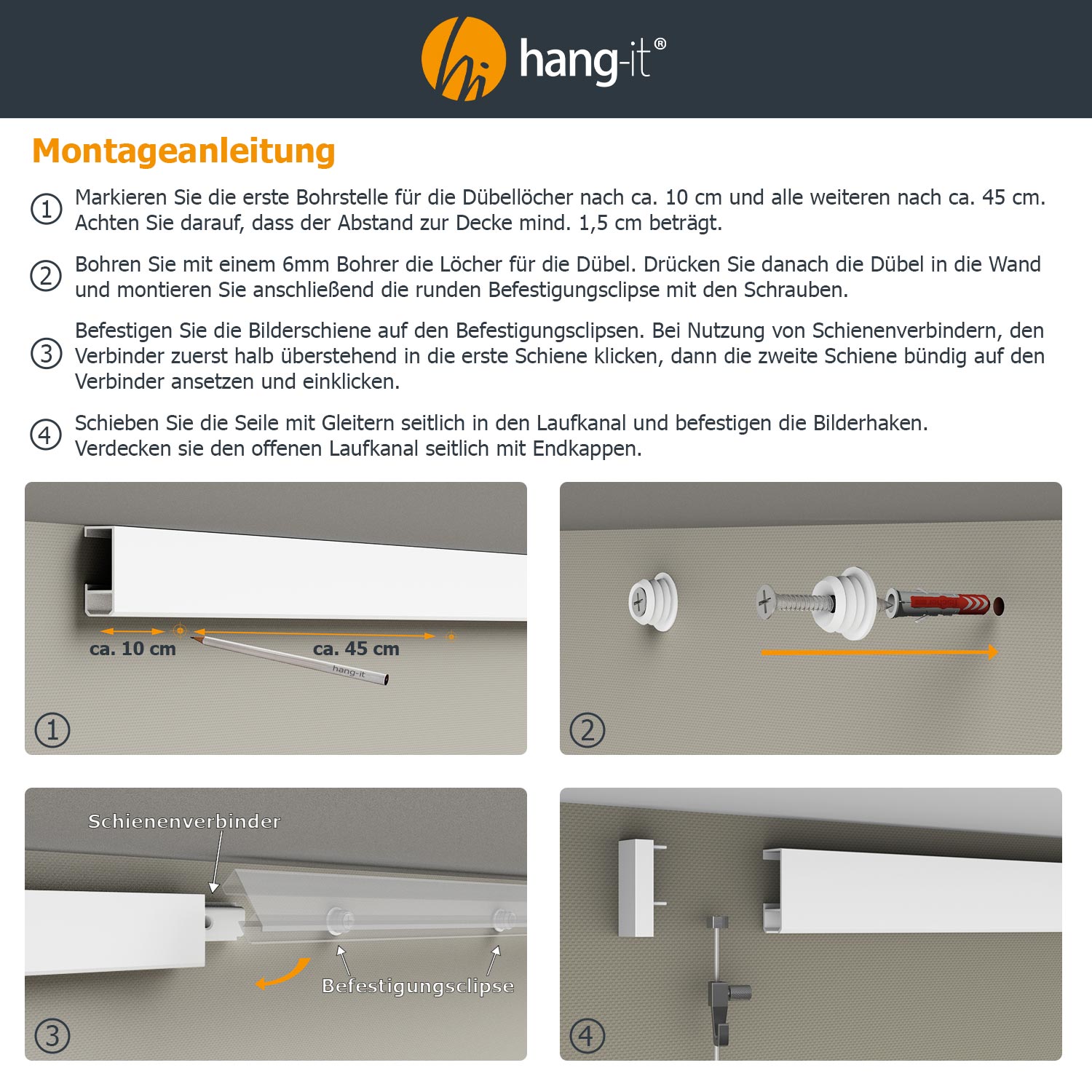 hang-it®

Montageanleitung

① Markieren Sie die erste Bohrstelle für die Dübellöcher nach ca. 10 cm und alle weiteren nach ca. 45 cm. Achten Sie darauf, dass der Abstand zur Decke mind. 1,5 cm beträgt.

② Bohren Sie mit einem 6mm Bohrer die Löcher für die Dübel. Drücken Sie danach die Dübel in die Wand und montieren Sie anschließend die runden Befestigungsclipse mit den Schrauben.

③ Befestigen Sie die Bilderschiene auf den Befestigungsclipsen. Bei Nutzung von Schienenverbindern, den Verbinder zuerst halb überstehend in die erste Schiene klicken, dann die zweite Schiene bündig auf den Verbinder ansetzen und einklicken.

④ Schieben Sie die Seile mit Gleitern seitlich in den Laufkanal und befestigen die Bilderhaken. Verdecken sie den offenen Laufkanal seitlich mit Endkappen.

ca. 10 cm
ca. 45 cm
hang-it
①

②

Schienenverbinder
Befestigungsclipse
③

④