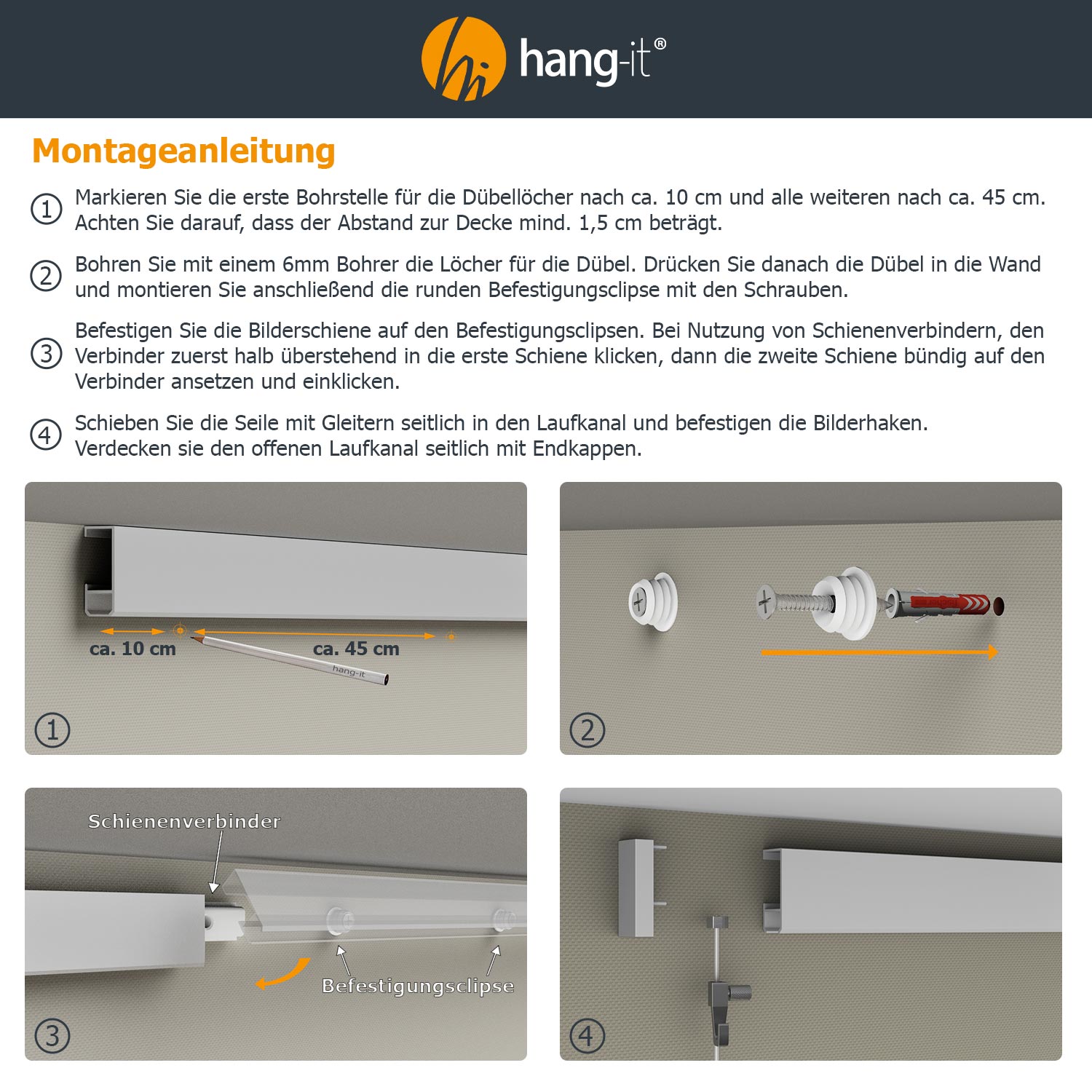 hang-it®

Montageanleitung

① Markieren Sie die erste Bohrstelle für die Dübellöcher nach ca. 10 cm und alle weiteren nach ca. 45 cm. Achten Sie darauf, dass der Abstand zur Decke mind. 1,5 cm beträgt.

② Bohren Sie mit einem 6mm Bohrer die Löcher für die Dübel. Drücken Sie danach die Dübel in die Wand und montieren Sie anschließend die runden Befestigungsclipse mit den Schrauben.

③ Befestigen Sie die Bilderschiene auf den Befestigungsclipsen. Bei Nutzung von Schienenverbindern, den Verbinder zuerst halb überstehend in die erste Schiene klicken, dann die zweite Schiene bündig auf den Verbinder ansetzen und einklicken.

④ Schieben Sie die Seile mit Gleitern seitlich in den Laufkanal und befestigen die Bilderhaken. Verdecken sie den offenen Laufkanal seitlich mit Endkappen.

ca. 10 cm
ca. 45 cm
hang-it
①

②

Schienenverbinder
Befestigungsclipse
③

④